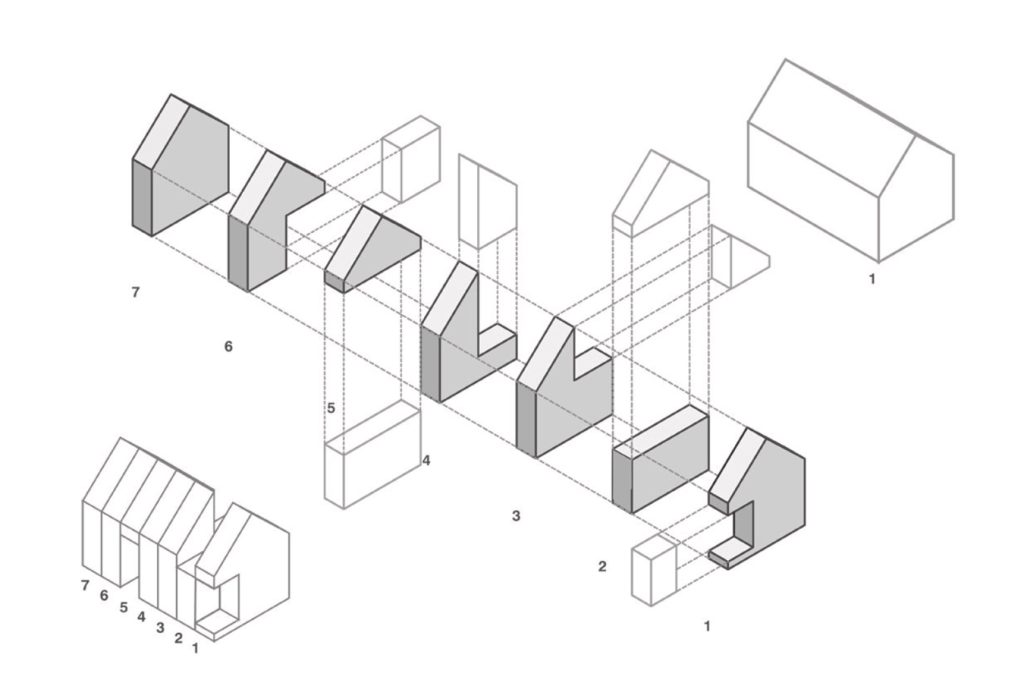 1

7

6

5

4

3

2

1

7
6
5
4
3
2
1